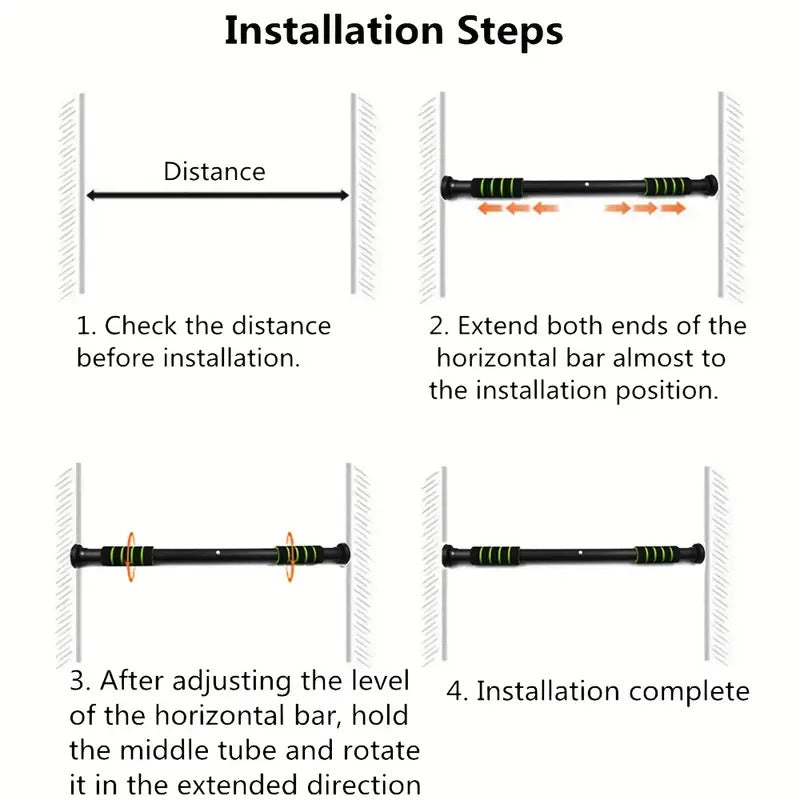 Installation Steps

Distance

1. Check the distance before installation.

2. Extend both ends of the horizontal bar almost to the installation position.

3. After adjusting the level of the horizontal bar, hold the middle tube and rotate it in the extended direction

4. Installation complete