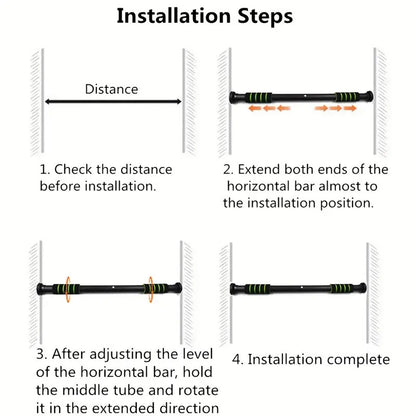 Installation Steps

Distance

1. Check the distance before installation.

2. Extend both ends of the horizontal bar almost to the installation position.

3. After adjusting the level of the horizontal bar, hold the middle tube and rotate it in the extended direction

4. Installation complete