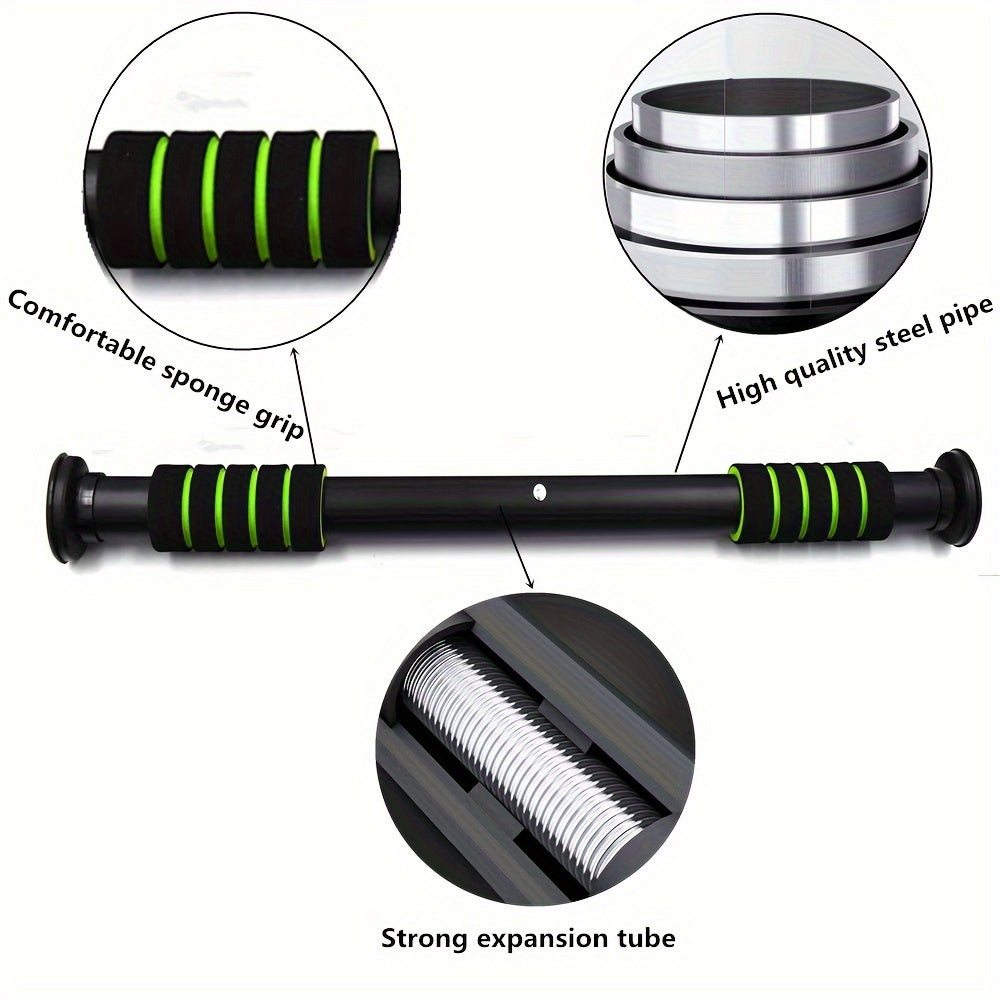 Comfortable sponge grip

High quality steel pipe

Strong expansion tube