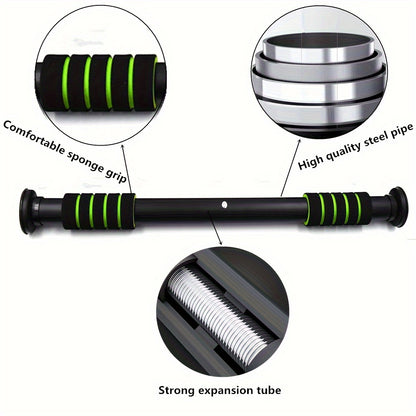 Comfortable sponge grip

High quality steel pipe

Strong expansion tube